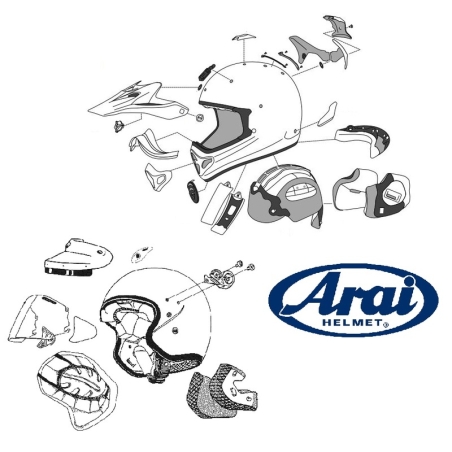 Arai
HELMET®